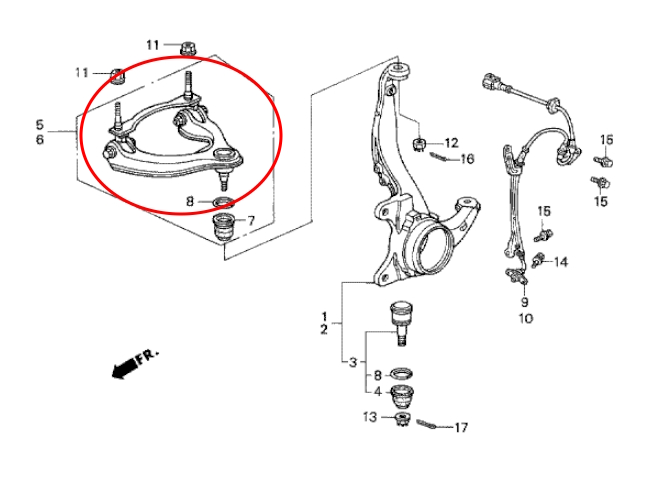 11
11
5
6
8
7
12
16
15
15
15
14
9
10
1
2
3
8
4
13
17
FR.