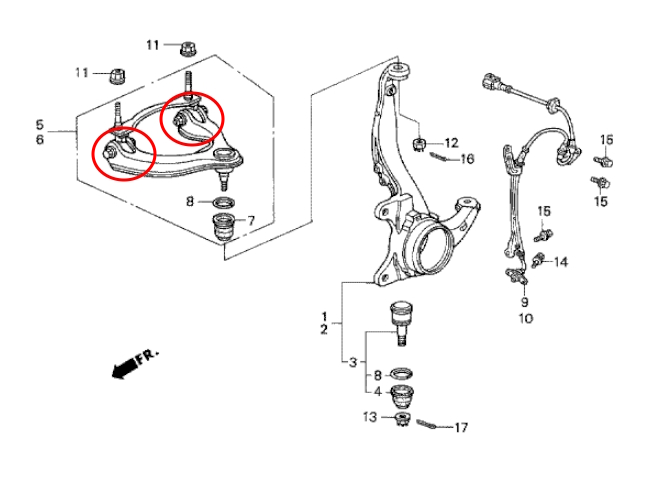 11
11
5
6
8
7
12
16
15
15
15
14
9
10
1
2
3
8
4
13
17
FR.