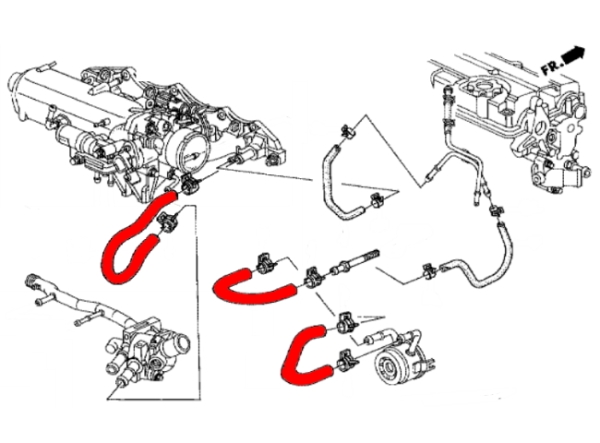 FR.